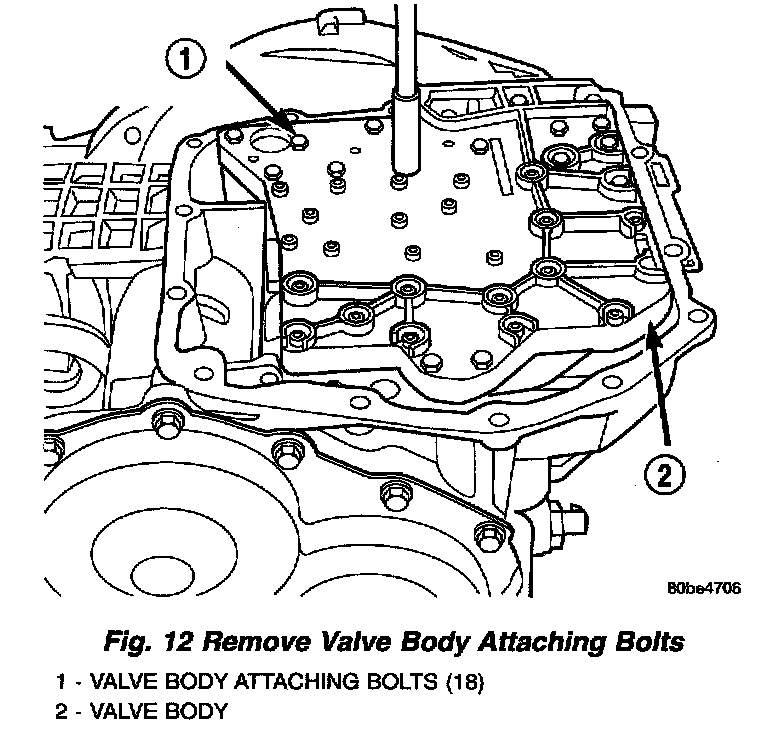 1

2

80be4706

Fig. 12 Remove Valve Body Attaching Bolts

1 - VALVE BODY ATTACHING BOLTS (18)
2 - VALVE BODY