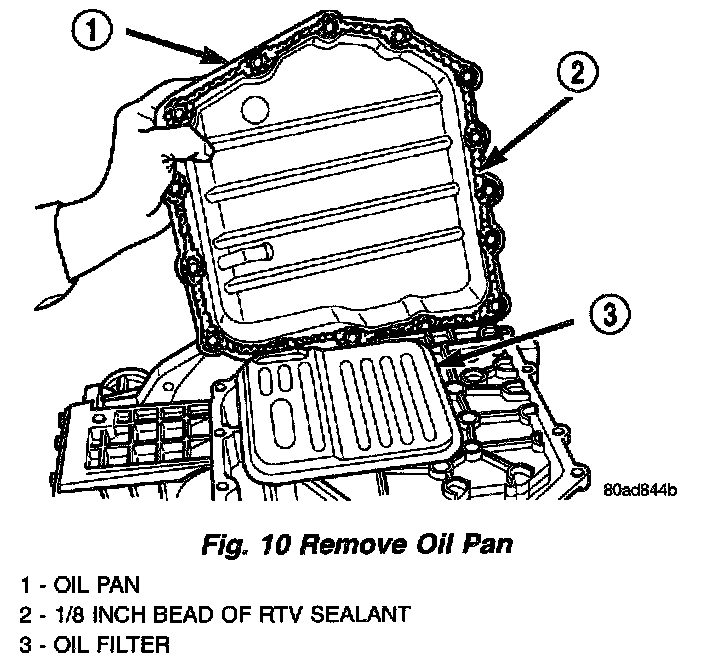 1

2

3

80ad844b

Fig. 10 Remove Oil Pan

1 - OIL PAN
2 - 1/8 INCH BEAD OF RTV SEALANT
3 - OIL FILTER