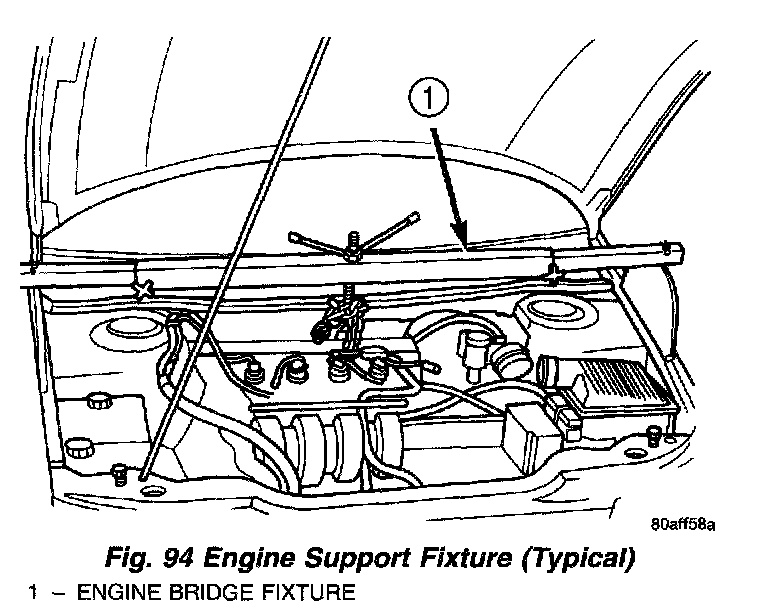 1

80aff58a

Fig. 94 Engine Support Fixture (Typical)

1 – ENGINE BRIDGE FIXTURE