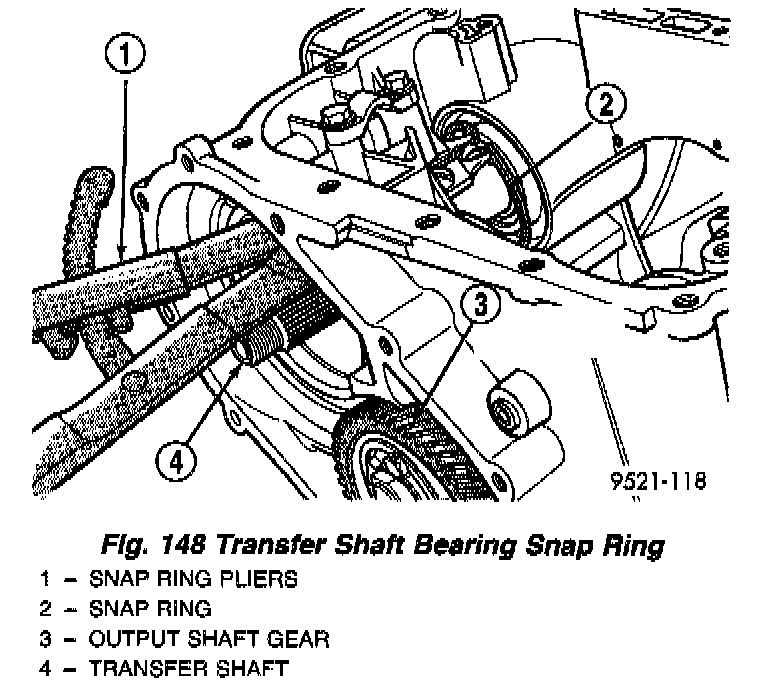 1

2

3

4

9521-118

Fig. 148 Transfer Shaft Bearing Snap Ring

1 – SNAP RING PLIERS
2 – SNAP RING
3 – OUTPUT SHAFT GEAR
4 – TRANSFER SHAFT