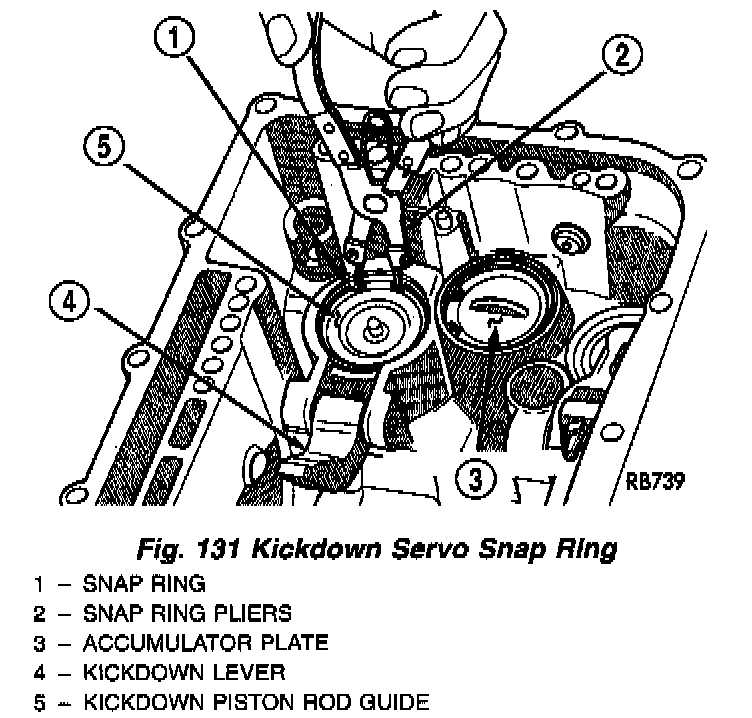 1
2
5
4
3
RB739

Fig. 131 Kickdown Servo Snap Ring

1 – SNAP RING
2 – SNAP RING PLIERS
3 – ACCUMULATOR PLATE
4 – KICKDOWN LEVER
5 – KICKDOWN PISTON ROD GUIDE