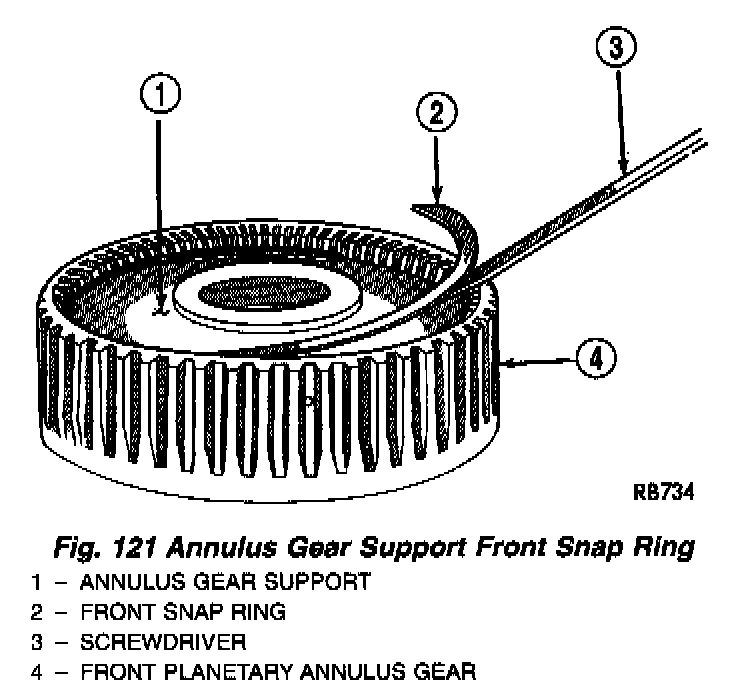 1
2
3
4
RB734

Fig. 121 Annulus Gear Support Front Snap Ring

1 – ANNULUS GEAR SUPPORT
2 – FRONT SNAP RING
3 – SCREWDRIVER
4 – FRONT PLANETARY ANNULUS GEAR