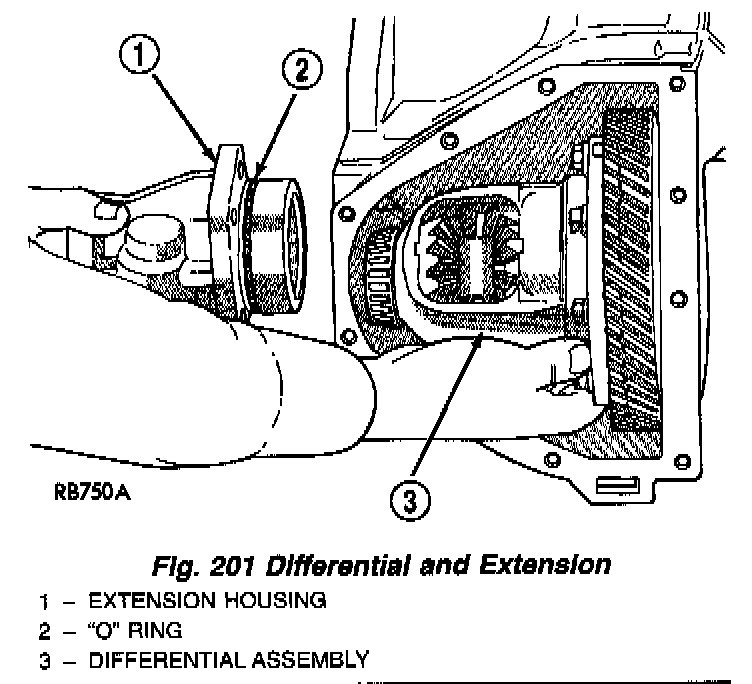 1

2

3

RB750A

Fig. 201 Differential and Extension

1 – EXTENSION HOUSING

2 – "O" RING

3 – DIFFERENTIAL ASSEMBLY