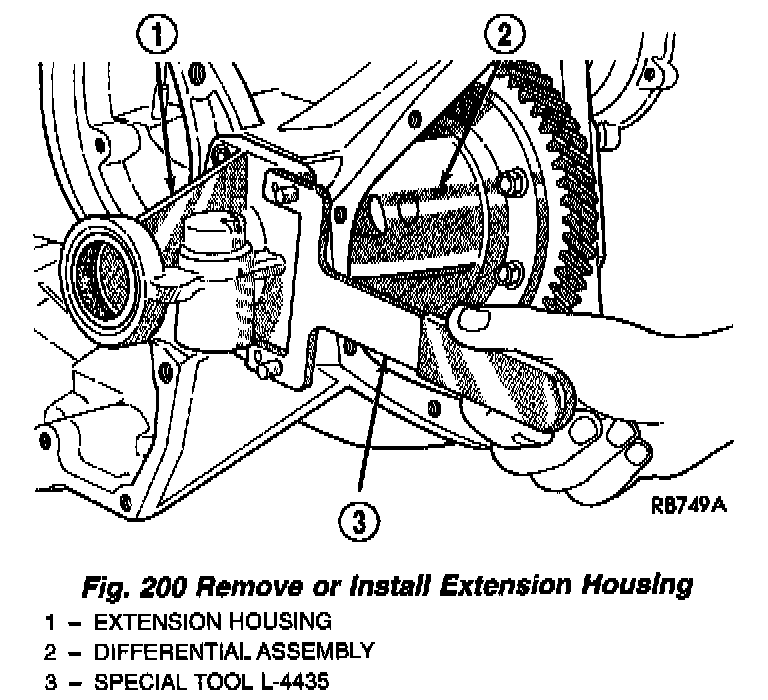 1

2

3

RB749A

Fig. 200 Remove or Install Extension Housing

1 – EXTENSION HOUSING
2 – DIFFERENTIAL ASSEMBLY
3 – SPECIAL TOOL L-4435