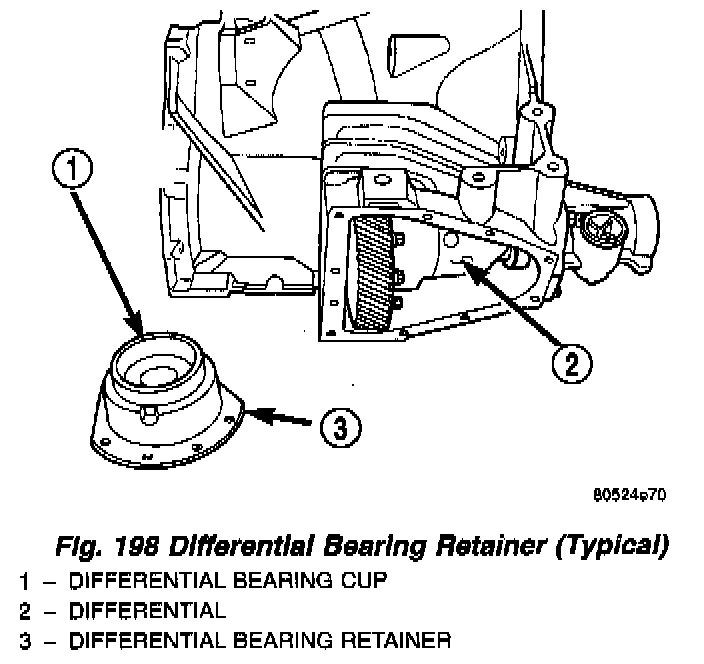 1

2

3

80524e70

Fig. 198 Differential Bearing Retainer (Typical)

1 – DIFFERENTIAL BEARING CUP
2 – DIFFERENTIAL
3 – DIFFERENTIAL BEARING RETAINER