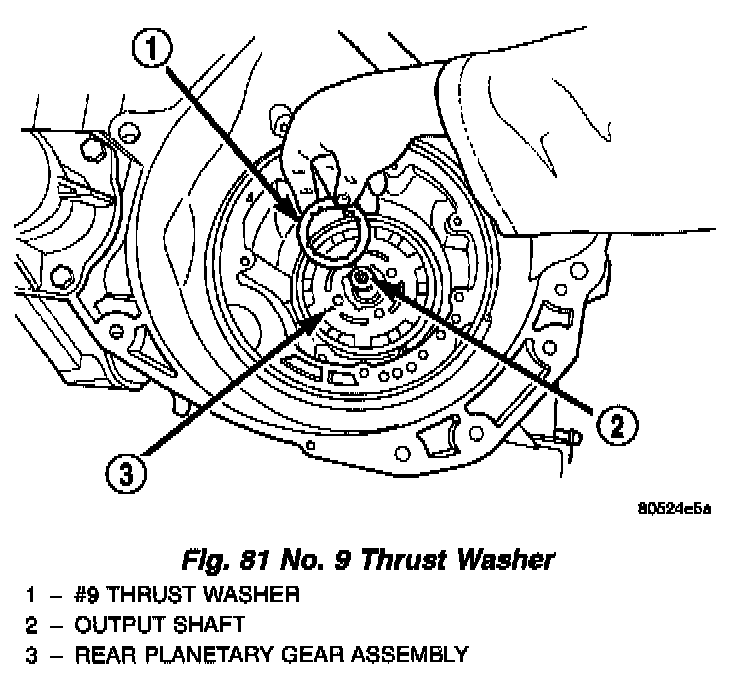 1

2

3

80524e5a

Fig. 81 No. 9 Thrust Washer

1 – #9 THRUST WASHER
2 – OUTPUT SHAFT
3 – REAR PLANETARY GEAR ASSEMBLY