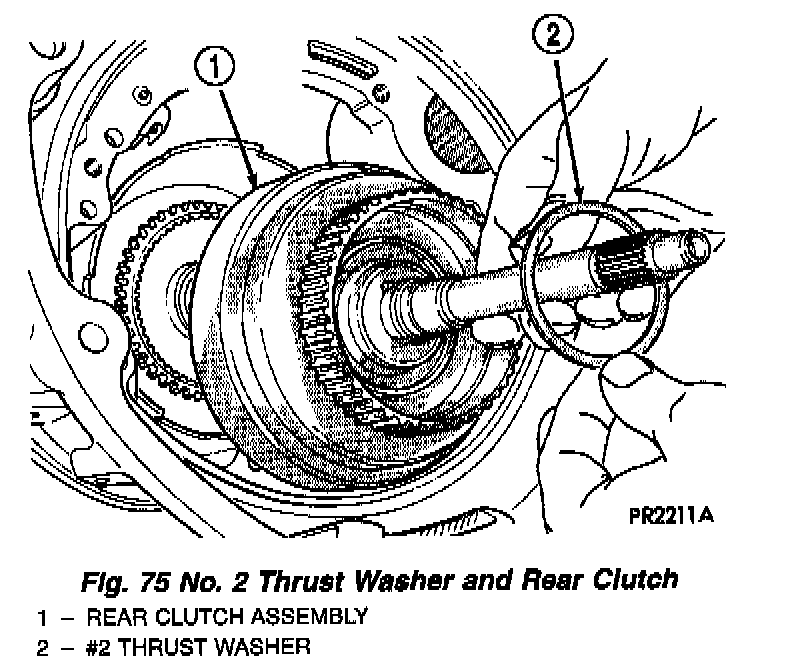 1

2

PR2211A

Fig. 75 No. 2 Thrust Washer and Rear Clutch

1 – REAR CLUTCH ASSEMBLY

2 – #2 THRUST WASHER