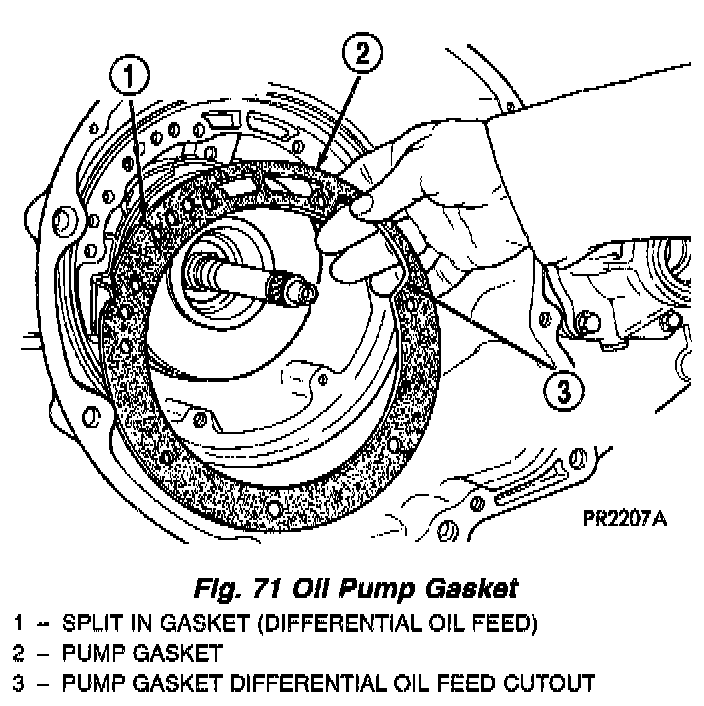 1

2

3

PR2207A

Fig. 71 Oil Pump Gasket

1 – SPLIT IN GASKET (DIFFERENTIAL OIL FEED)
2 – PUMP GASKET
3 – PUMP GASKET DIFFERENTIAL OIL FEED CUTOUT