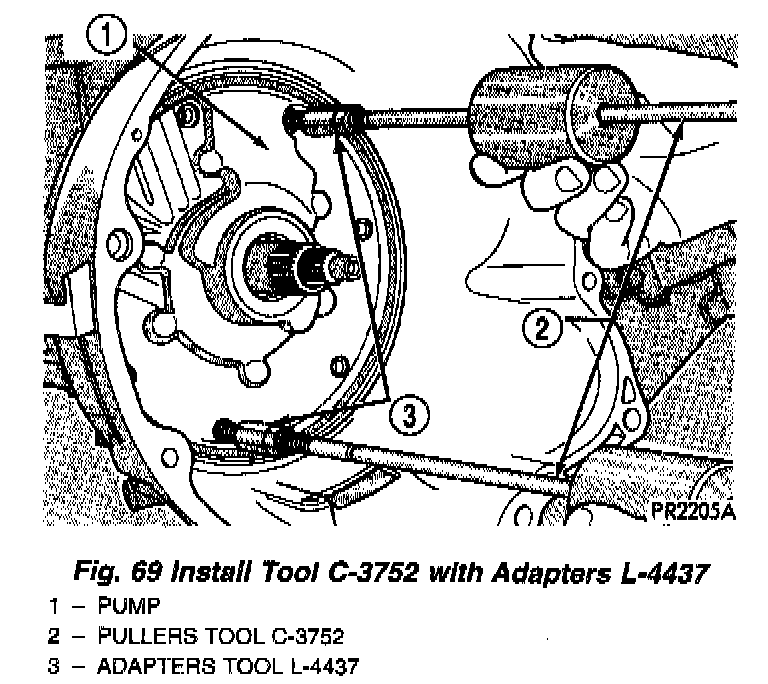 1

2

3

PR2205A

Fig. 69 Install Tool C-3752 with Adapters L-4437

1 – PUMP

2 – PULLERS TOOL C-3752

3 – ADAPTERS TOOL L-4437