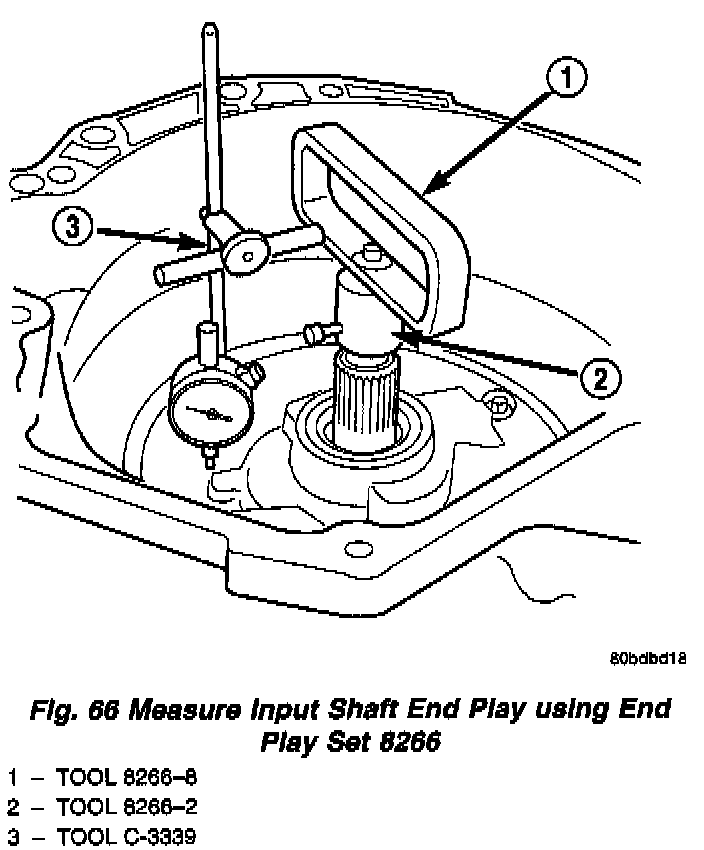 1
3
2
80bdbd18
Fig. 66 Measure Input Shaft End Play using End Play Set 8266
1 – TOOL 8266–8
2 – TOOL 8266–2
3 – TOOL C-3339