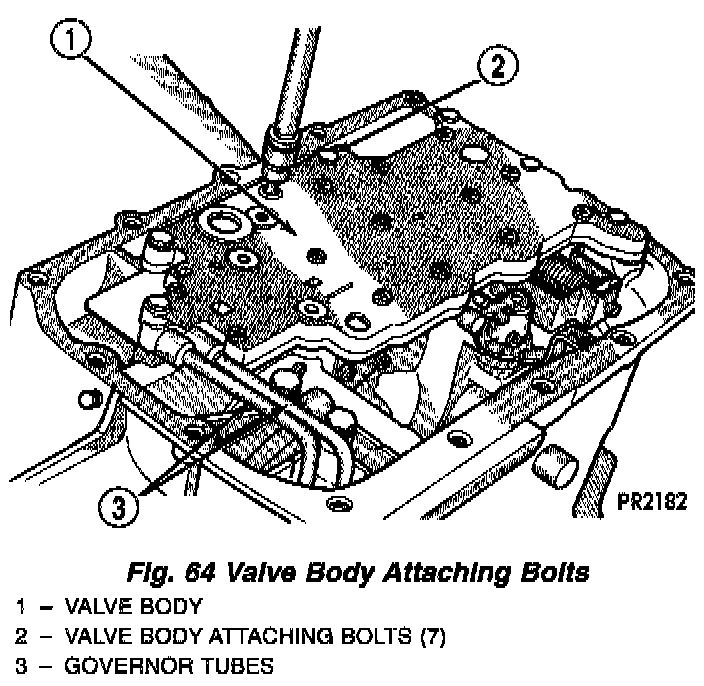 1
2
3
PR2182

Fig. 64 Valve Body Attaching Bolts
1 – VALVE BODY
2 – VALVE BODY ATTACHING BOLTS (7)
3 – GOVERNOR TUBES