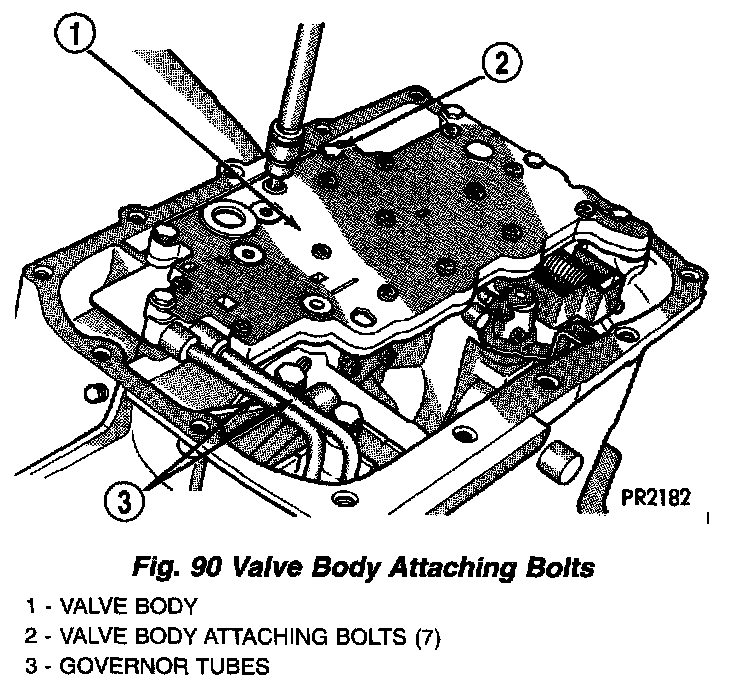 1

2

3

PR2182

Fig. 90 Valve Body Attaching Bolts

1 - VALVE BODY
2 - VALVE BODY ATTACHING BOLTS (7)
3 - GOVERNOR TUBES