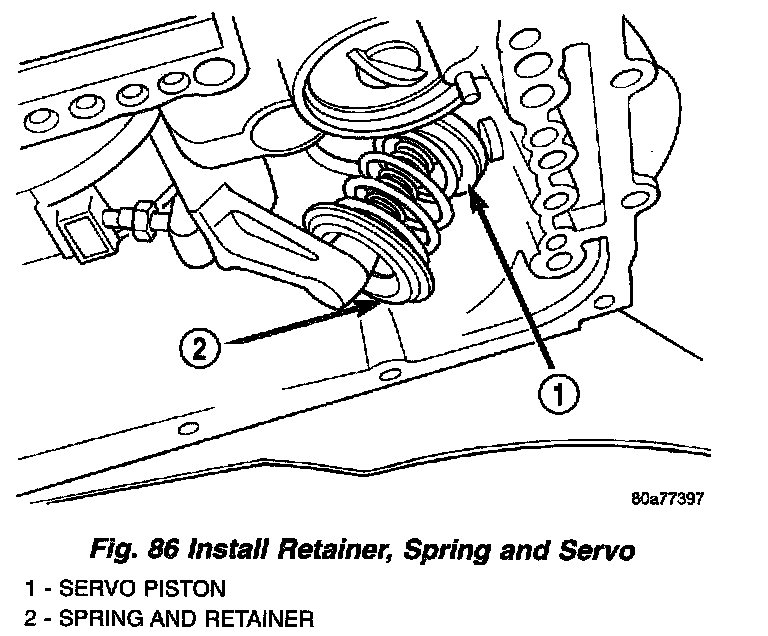 2

1

80a77397

Fig. 86 Install Retainer, Spring and Servo

1 - SERVO PISTON
2 - SPRING AND RETAINER