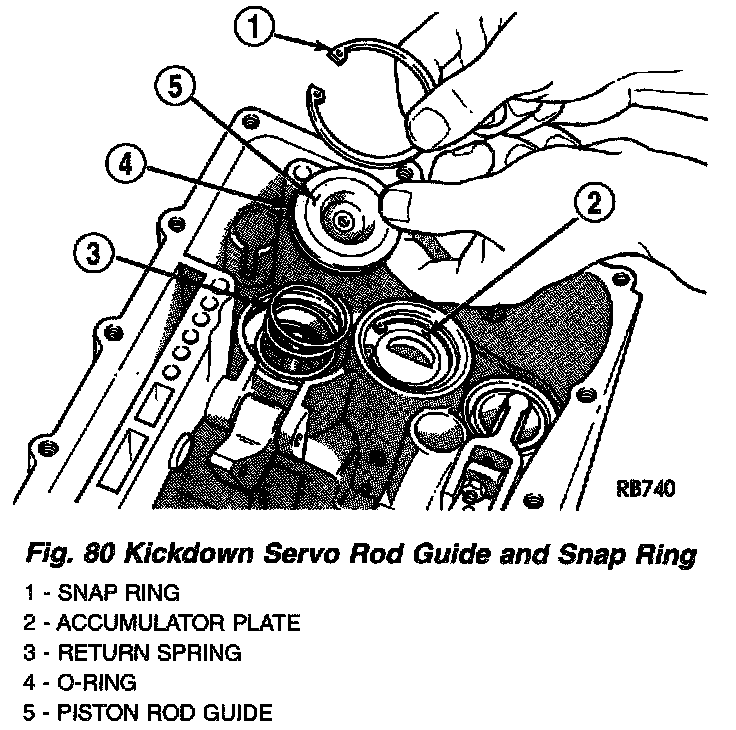 1
5
4
2
3
RB740

Fig. 80 Kickdown Servo Rod Guide and Snap Ring

1 - SNAP RING
2 - ACCUMULATOR PLATE
3 - RETURN SPRING
4 - O-RING
5 - PISTON ROD GUIDE