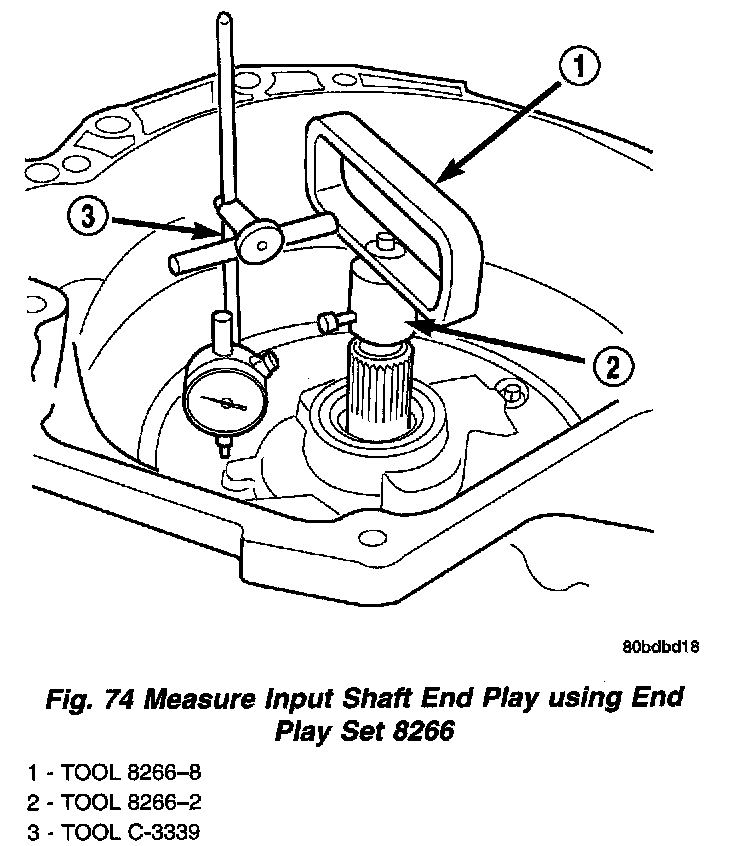 1

3

2

80bdbd18

Fig. 74 Measure Input Shaft End Play using End Play Set 8266

1 - TOOL 8266–8
2 - TOOL 8266–2
3 - TOOL C-3339