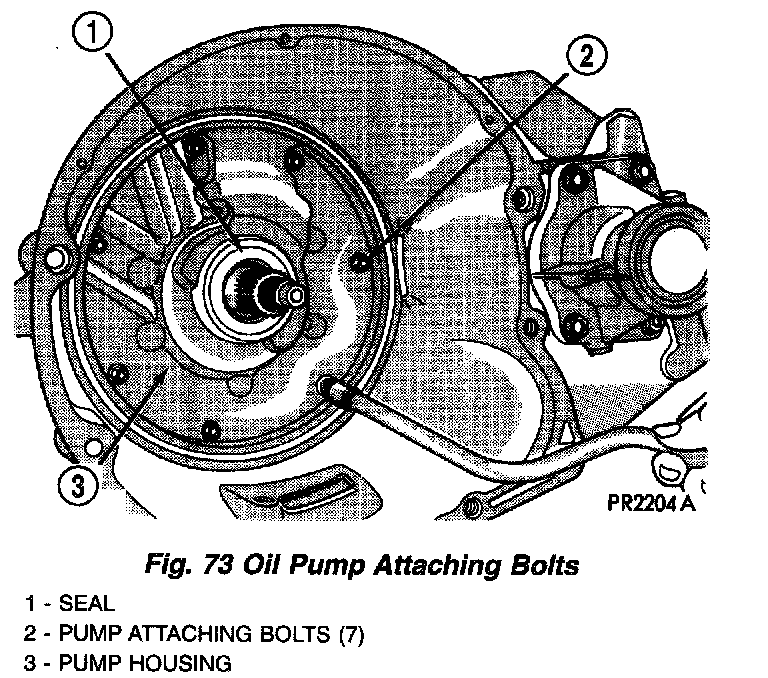 1

2

3

PR2204 A

Fig. 73 Oil Pump Attaching Bolts

1 - SEAL
2 - PUMP ATTACHING BOLTS (7)
3 - PUMP HOUSING