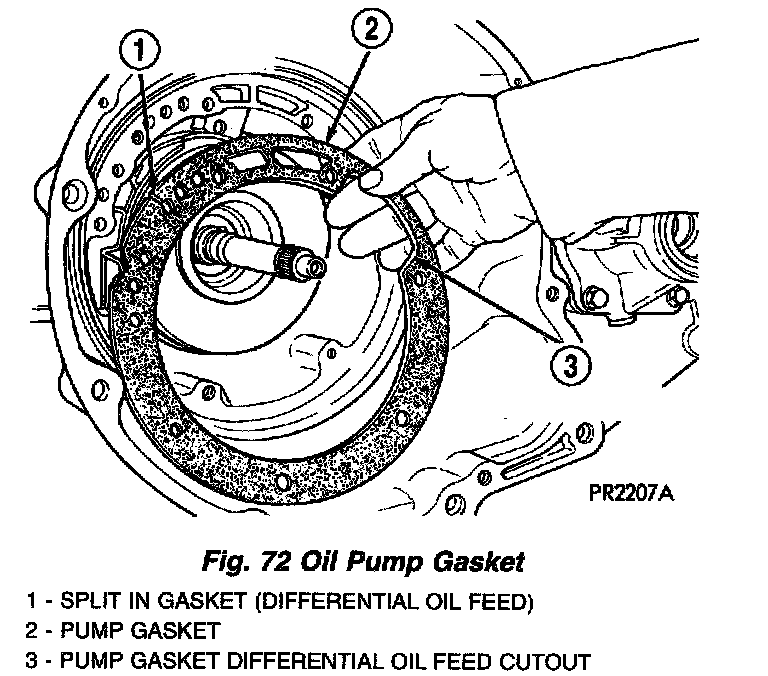 1
2
3
PR2207A

Fig. 72 Oil Pump Gasket

1 - SPLIT IN GASKET (DIFFERENTIAL OIL FEED)
2 - PUMP GASKET
3 - PUMP GASKET DIFFERENTIAL OIL FEED CUTOUT