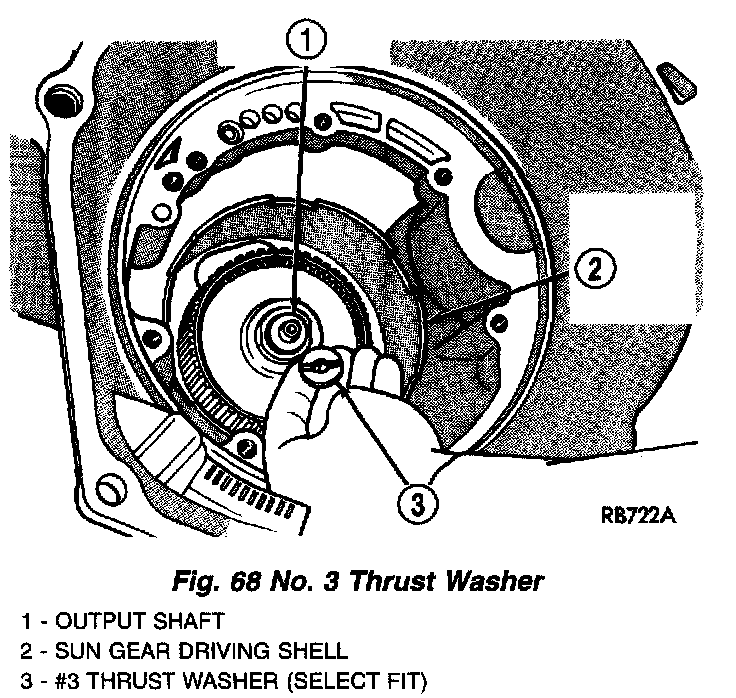 1

2

3

RB722A

Fig. 68 No. 3 Thrust Washer

1 - OUTPUT SHAFT
2 - SUN GEAR DRIVING SHELL
3 - #3 THRUST WASHER (SELECT FIT)