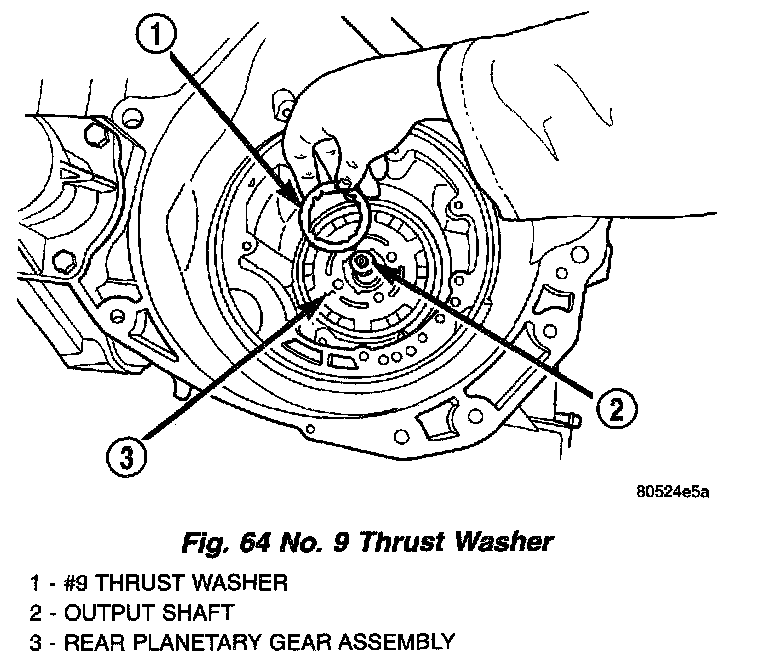 1

2

3

80524e5a

Fig. 64 No. 9 Thrust Washer

1 - #9 THRUST WASHER
2 - OUTPUT SHAFT
3 - REAR PLANETARY GEAR ASSEMBLY