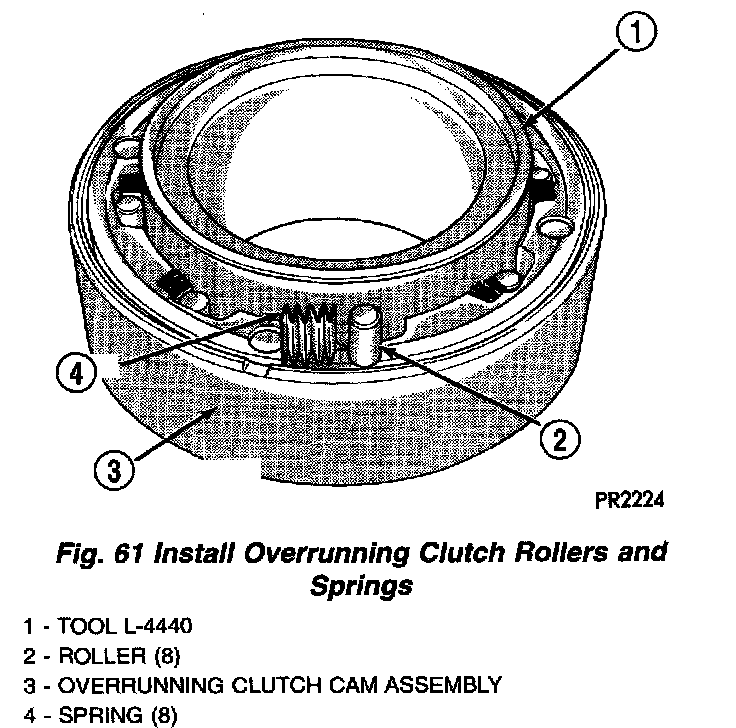 1

4

2

3

PR2224

Fig. 61 Install Overrunning Clutch Rollers and Springs

1 - TOOL L-4440
2 - ROLLER (8)
3 - OVERRUNNING CLUTCH CAM ASSEMBLY
4 - SPRING (8)