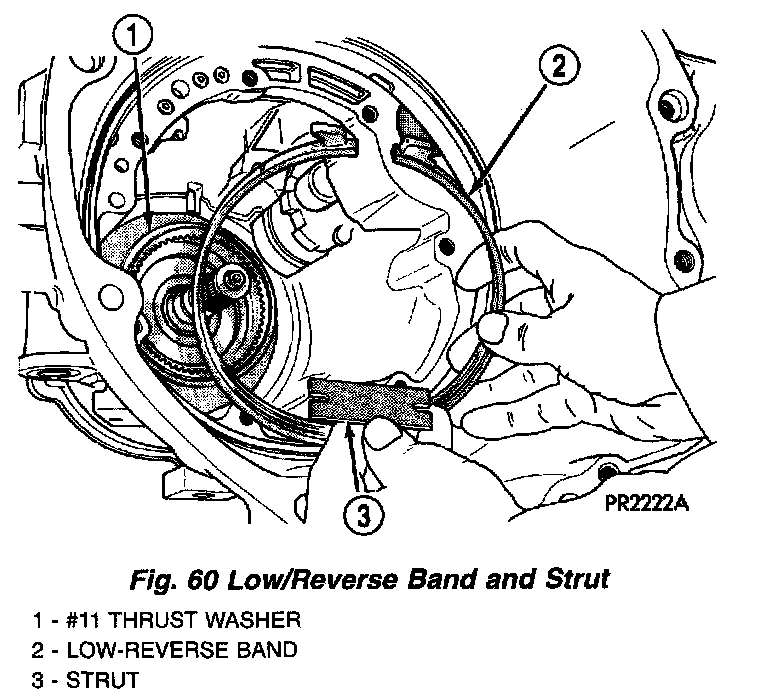 1

2

3

PR2222A

Fig. 60 Low/Reverse Band and Strut

1 - #11 THRUST WASHER
2 - LOW-REVERSE BAND
3 - STRUT