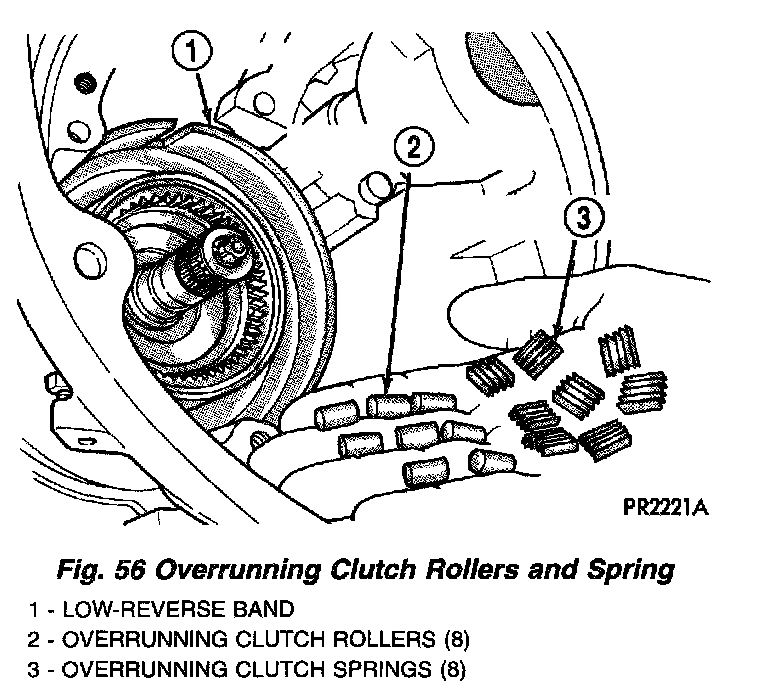 1
2
3
PR2221A

Fig. 56 Overrunning Clutch Rollers and Spring

1 - LOW-REVERSE BAND
2 - OVERRUNNING CLUTCH ROLLERS (8)
3 - OVERRUNNING CLUTCH SPRINGS (8)