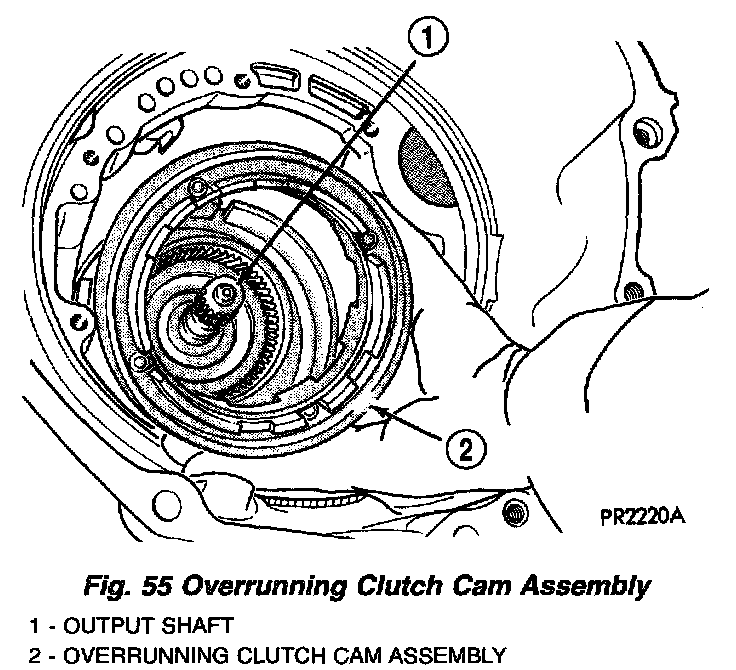 1

2

PR2220A

Fig. 55 Overrunning Clutch Cam Assembly

1 - OUTPUT SHAFT
2 - OVERRUNNING CLUTCH CAM ASSEMBLY