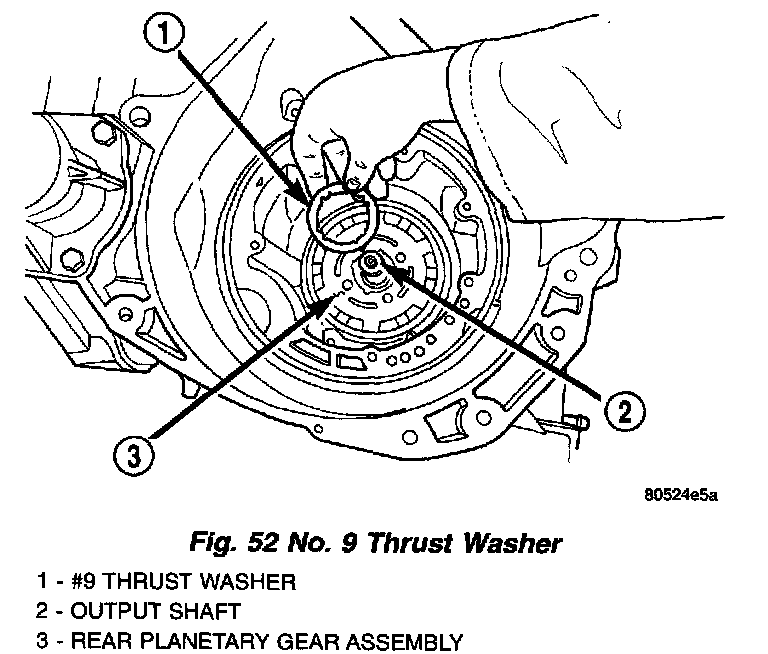 1

2

3

80524e5a

Fig. 52 No. 9 Thrust Washer

1 - #9 THRUST WASHER
2 - OUTPUT SHAFT
3 - REAR PLANETARY GEAR ASSEMBLY