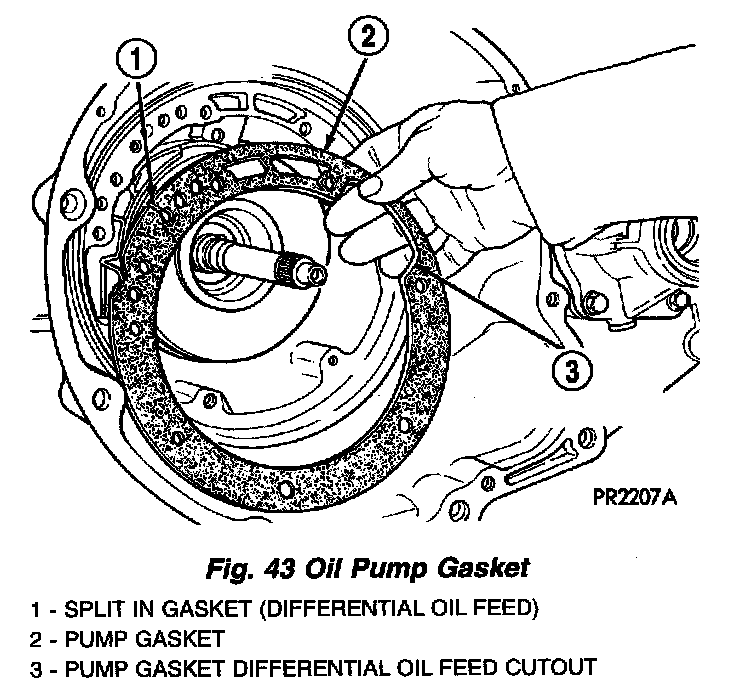 1
2
3
PR2207A

Fig. 43 Oil Pump Gasket

1 - SPLIT IN GASKET (DIFFERENTIAL OIL FEED)
2 - PUMP GASKET
3 - PUMP GASKET DIFFERENTIAL OIL FEED CUTOUT