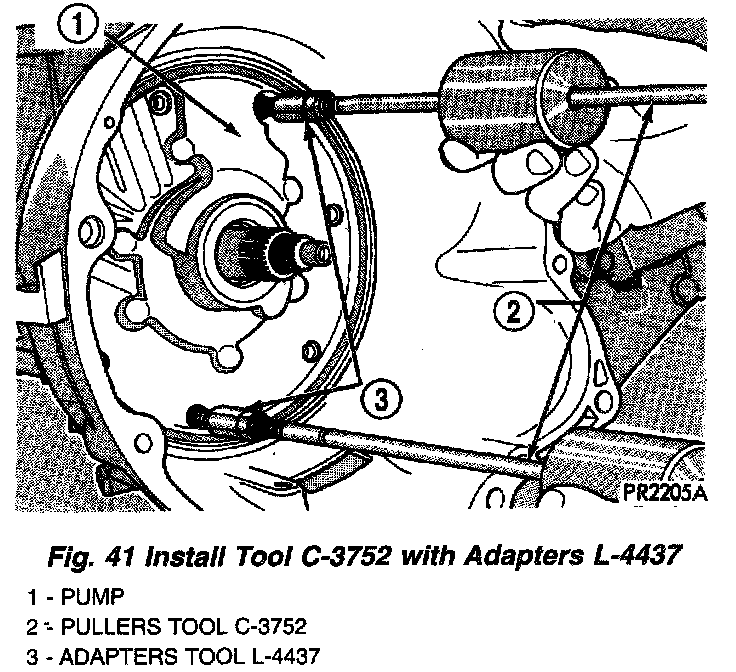 1

2

3

PR2205A

Fig. 41 Install Tool C-3752 with Adapters L-4437

1 - PUMP

2 - PULLERS TOOL C-3752

3 - ADAPTERS TOOL L-4437