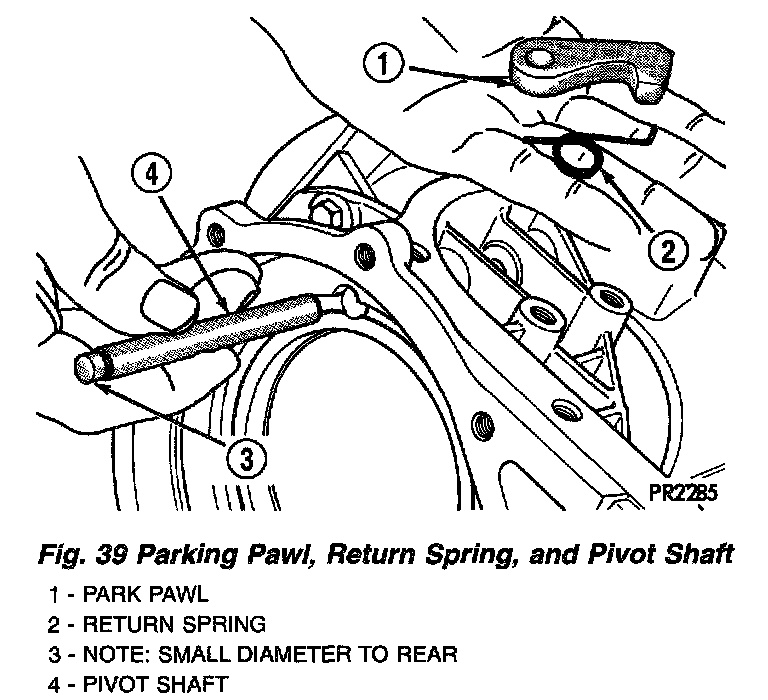 1
4
2
3
PR22B5

Fig. 39 Parking Pawl, Return Spring, and Pivot Shaft

1 - PARK PAWL
2 - RETURN SPRING
3 - NOTE: SMALL DIAMETER TO REAR
4 - PIVOT SHAFT