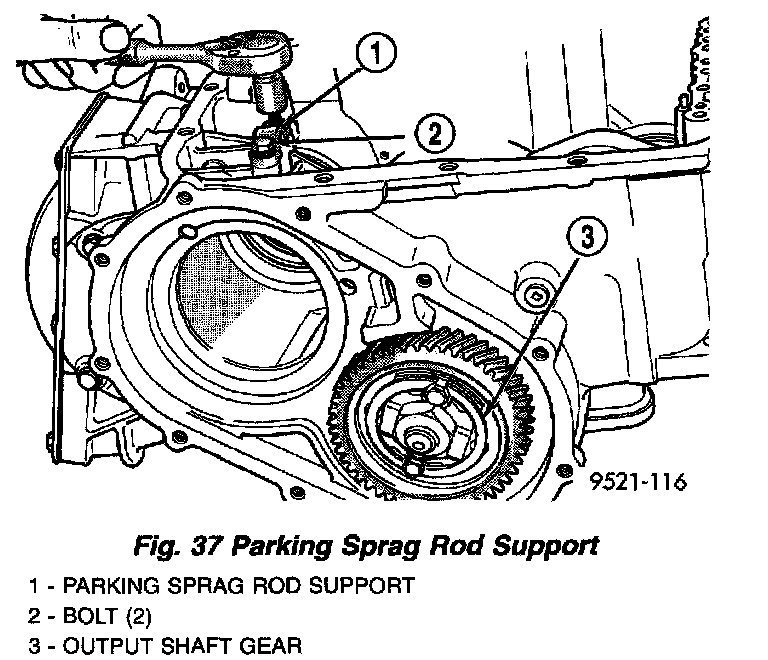 1

2

3

9521-116

Fig. 37 Parking Sprag Rod Support

1 - PARKING SPRAG ROD SUPPORT
2 - BOLT (2)
3 - OUTPUT SHAFT GEAR