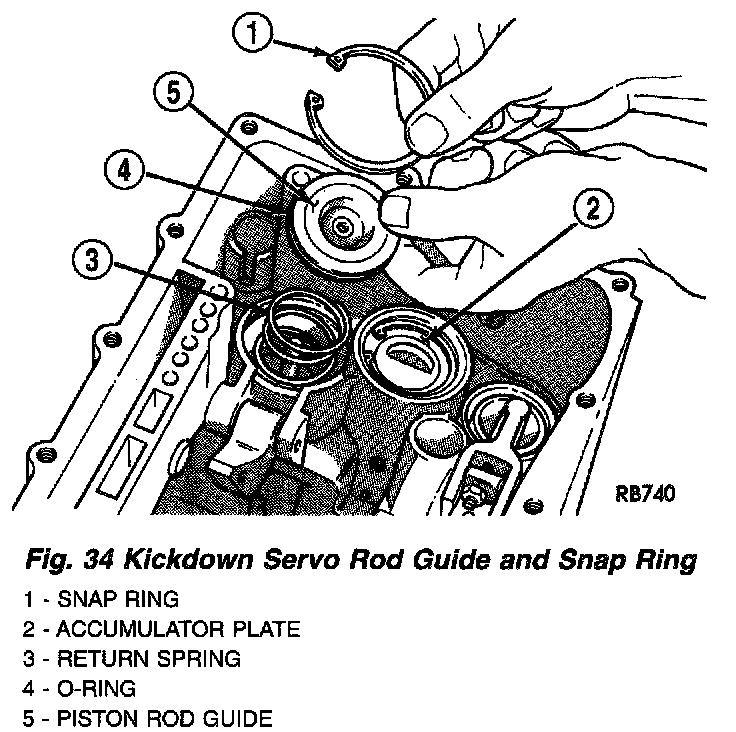 1
5
4
2
3
RB740

Fig. 34 Kickdown Servo Rod Guide and Snap Ring

1 - SNAP RING
2 - ACCUMULATOR PLATE
3 - RETURN SPRING
4 - O-RING
5 - PISTON ROD GUIDE