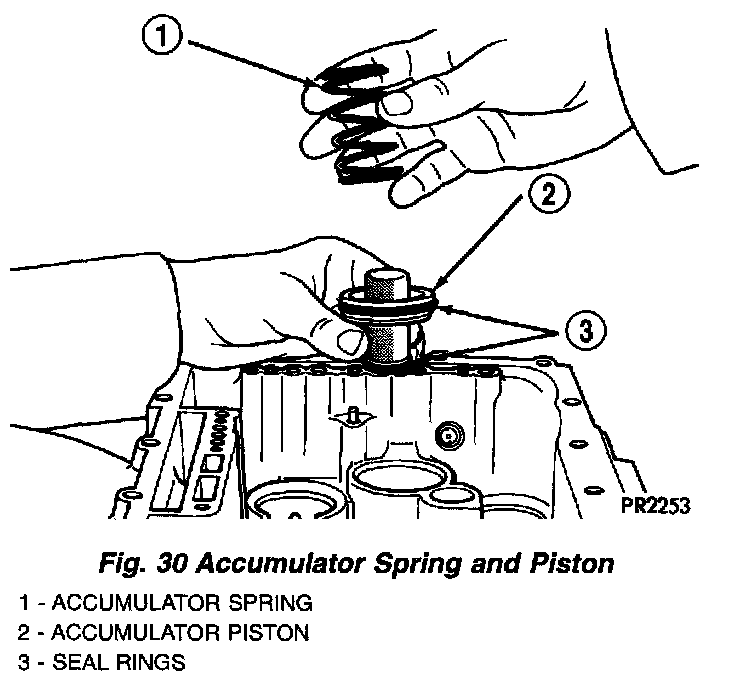 1

2

3

PR2253

Fig. 30 Accumulator Spring and Piston

1 - ACCUMULATOR SPRING
2 - ACCUMULATOR PISTON
3 - SEAL RINGS