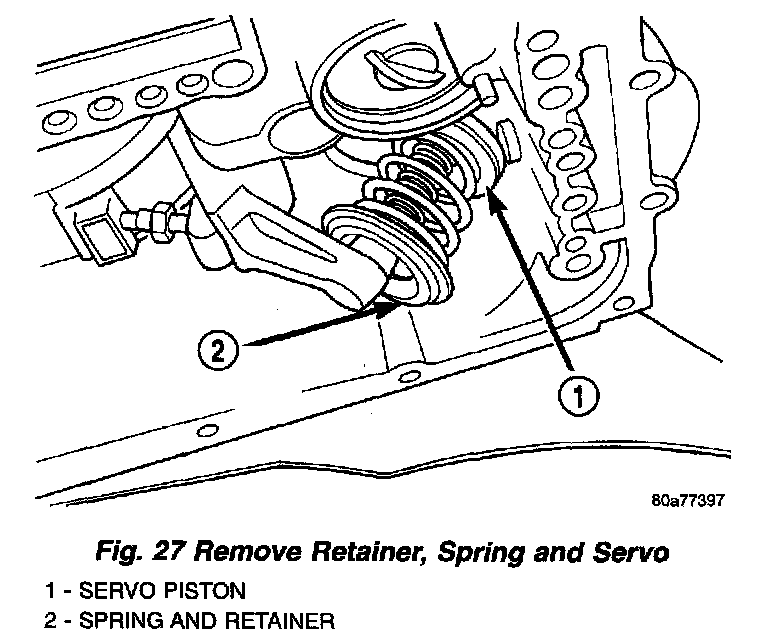 2

1

80a77397

Fig. 27 Remove Retainer, Spring and Servo

1 - SERVO PISTON
2 - SPRING AND RETAINER