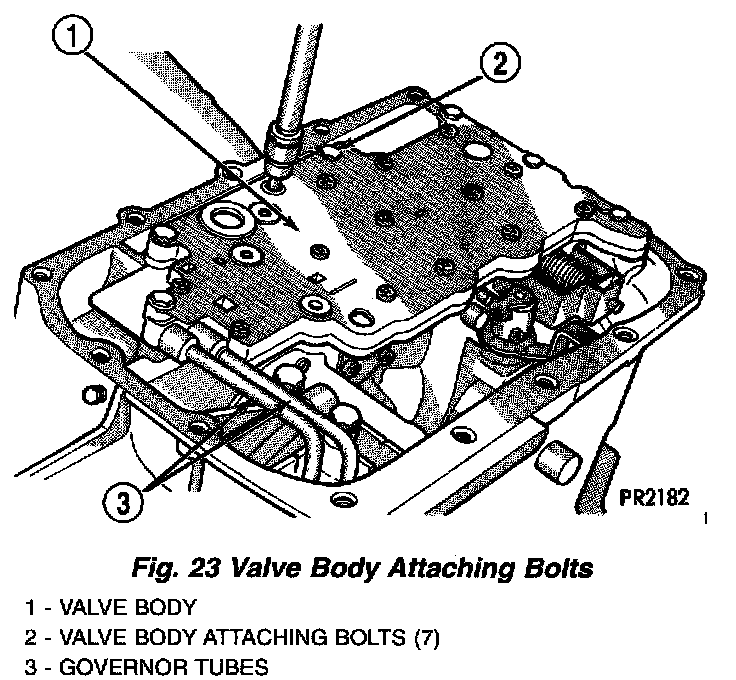 1

2

3

PR2182

1

Fig. 23 Valve Body Attaching Bolts

1 - VALVE BODY
2 - VALVE BODY ATTACHING BOLTS (7)
3 - GOVERNOR TUBES