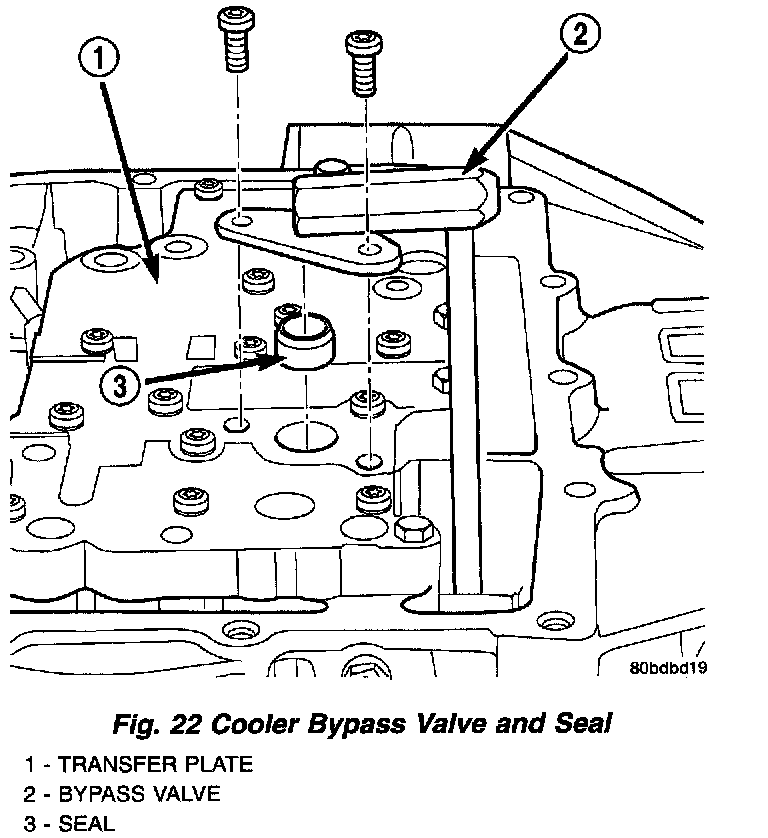 1
2
3
80bdbd19

Fig. 22 Cooler Bypass Valve and Seal

1 - TRANSFER PLATE
2 - BYPASS VALVE
3 - SEAL