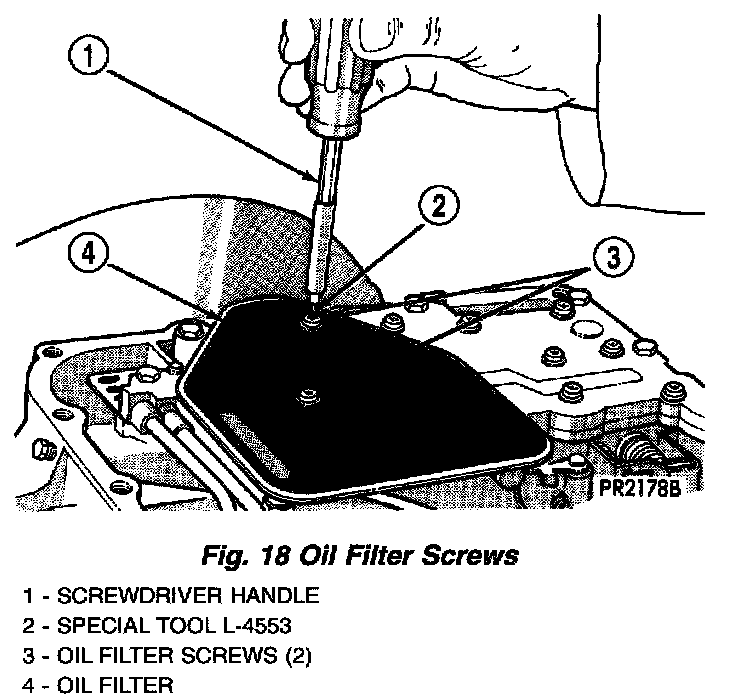 1

2

4

3

PR2178B

Fig. 18 Oil Filter Screws

1 - SCREWDRIVER HANDLE
2 - SPECIAL TOOL L-4553
3 - OIL FILTER SCREWS (2)
4 - OIL FILTER