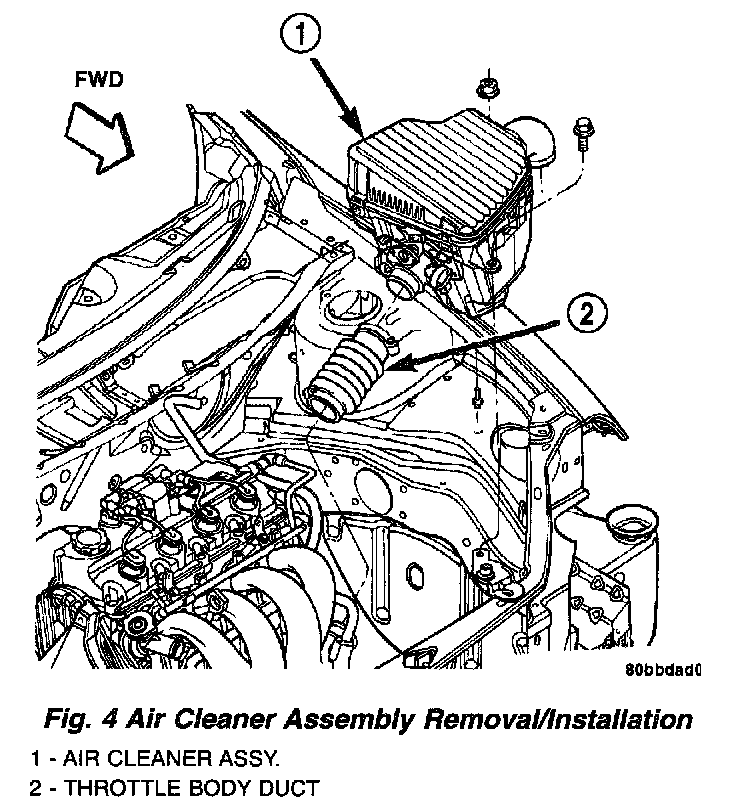 FWD

1

2

80bbdad0

Fig. 4 Air Cleaner Assembly Removal/Installation

1 - AIR CLEANER ASSY.
2 - THROTTLE BODY DUCT