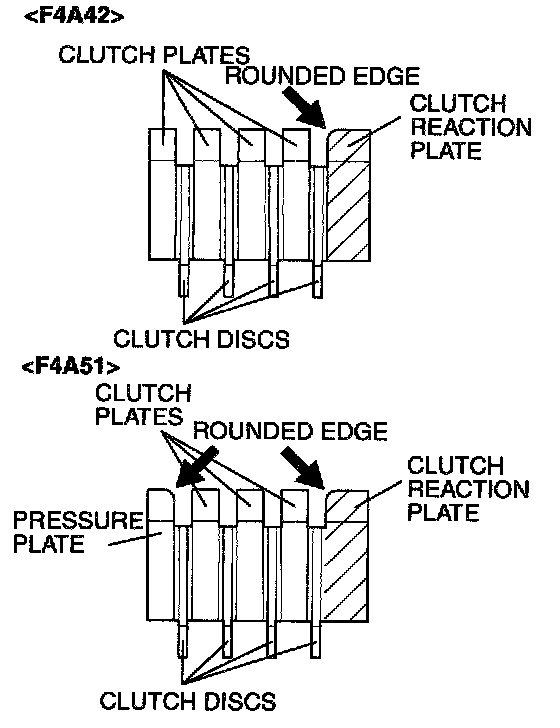 <F4A42>

CLUTCH PLATES

ROUNDED EDGE

CLUTCH REACTION PLATE

CLUTCH DISCS

<F4A51>

CLUTCH PLATES

ROUNDED EDGE

CLUTCH REACTION PLATE

PRESSURE PLATE

CLUTCH DISCS