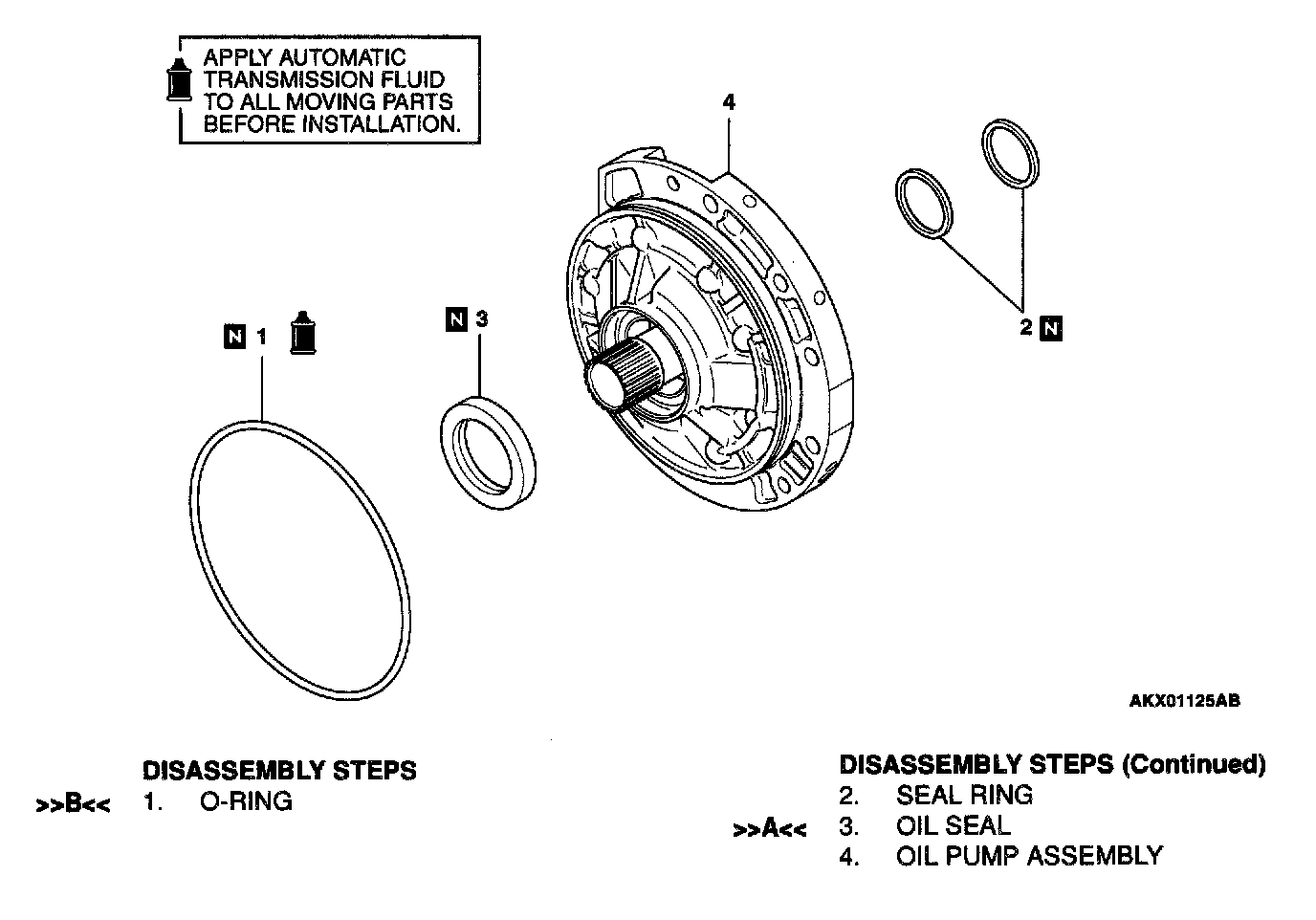 APPLY AUTOMATIC TRANSMISSION FLUID TO ALL MOVING PARTS BEFORE INSTALLATION.

4

N 1

N 3

2 N

AKX01125AB

DISASSEMBLY STEPS
>>B<< 1. O-RING

DISASSEMBLY STEPS (Continued)
2. SEAL RING
>>A<< 3. OIL SEAL
4. OIL PUMP ASSEMBLY