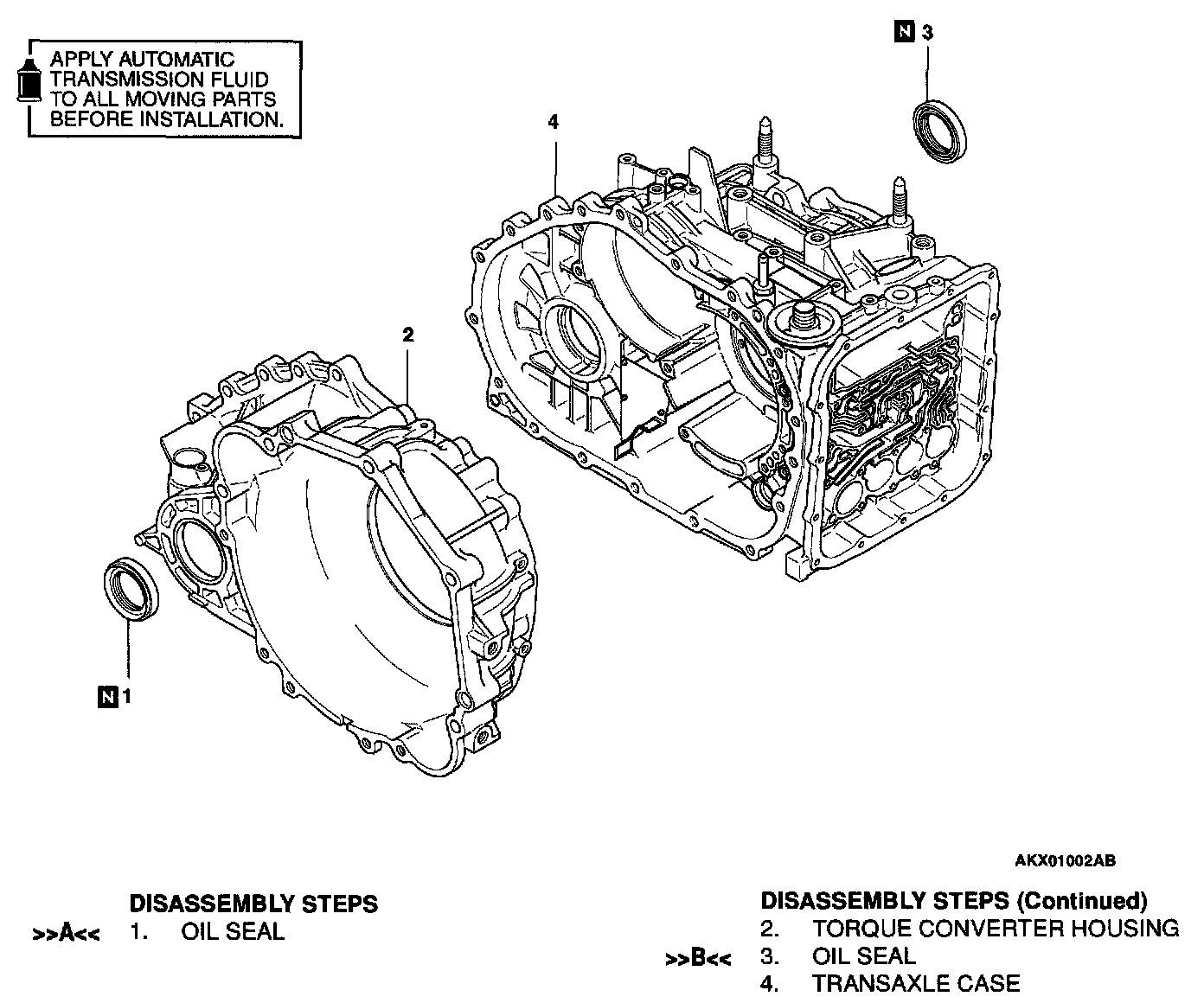 APPLY AUTOMATIC TRANSMISSION FLUID TO ALL MOVING PARTS BEFORE INSTALLATION.

N 3

4

2

N 1

AKX01002AB

DISASSEMBLY STEPS
>>A<< 1. OIL SEAL

DISASSEMBLY STEPS (Continued)
2. TORQUE CONVERTER HOUSING
>>B<< 3. OIL SEAL
4. TRANSAXLE CASE