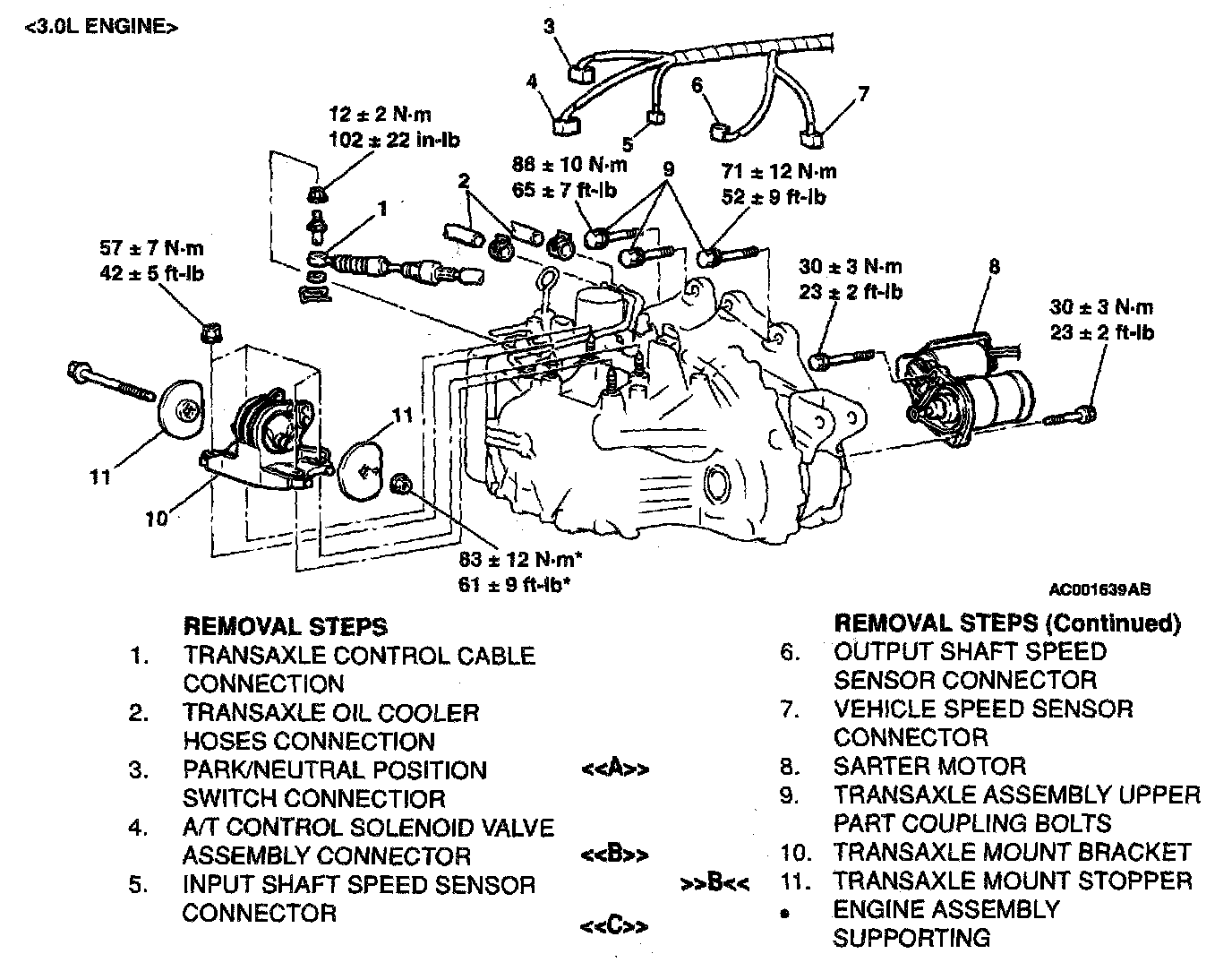 <3.0L ENGINE>

3
4
5
6
7
12 ± 2 N·m
102 ± 22 in-lb
88 ± 10 N·m
65 ± 7 ft-lb
9
71 ± 12 N·m
52 ± 9 ft-lb
2
1
57 ± 7 N·m
42 ± 5 ft-lb
30 ± 3 N·m
23 ± 2 ft-lb
8
30 ± 3 N·m
23 ± 2 ft-lb
11
11
10
83 ± 12 N·m*
61 ± 9 ft-lb*

AC001639AB

REMOVAL STEPS
1. TRANSAXLE CONTROL CABLE CONNECTION
2. TRANSAXLE OIL COOLER HOSES CONNECTION
3. PARK/NEUTRAL POSITION SWITCH CONNECTIOR
4. A/T CONTROL SOLENOID VALVE ASSEMBLY CONNECTOR
5. INPUT SHAFT SPEED SENSOR CONNECTOR

REMOVAL STEPS (Continued)
6. OUTPUT SHAFT SPEED SENSOR CONNECTOR
7. VEHICLE SPEED SENSOR CONNECTOR
<<A>> 8. SARTER MOTOR
9. TRANSAXLE ASSEMBLY UPPER PART COUPLING BOLTS
<<B>> 10. TRANSAXLE MOUNT BRACKET
>>B<< 11. TRANSAXLE MOUNT STOPPER
<<C>> • ENGINE ASSEMBLY SUPPORTING