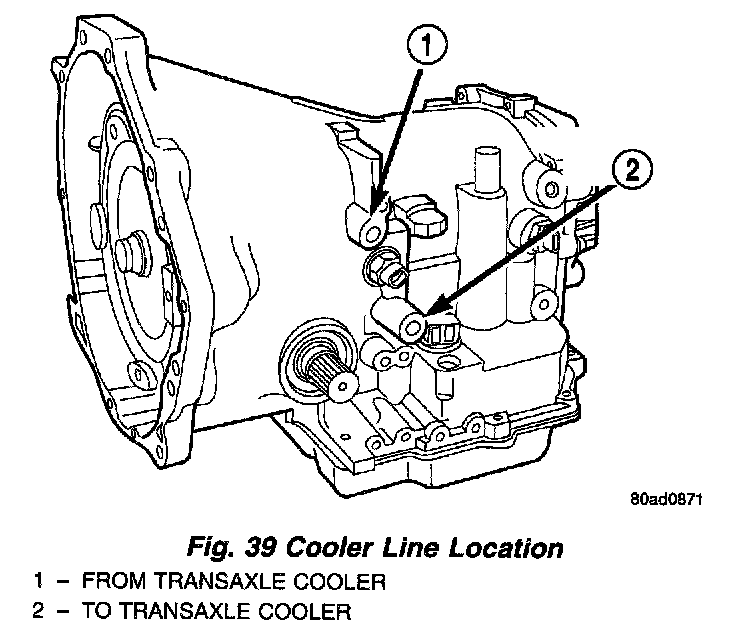 1

2

80ad0871

Fig. 39 Cooler Line Location

1 – FROM TRANSAXLE COOLER

2 – TO TRANSAXLE COOLER