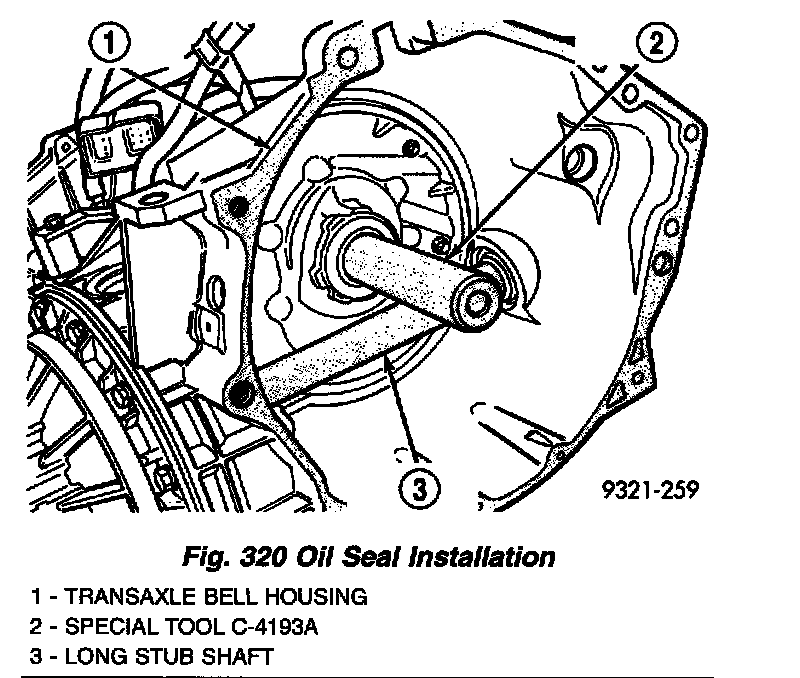 1

2

3

9321-259

Fig. 320 Oil Seal Installation

1 - TRANSAXLE BELL HOUSING

2 - SPECIAL TOOL C-4193A

3 - LONG STUB SHAFT