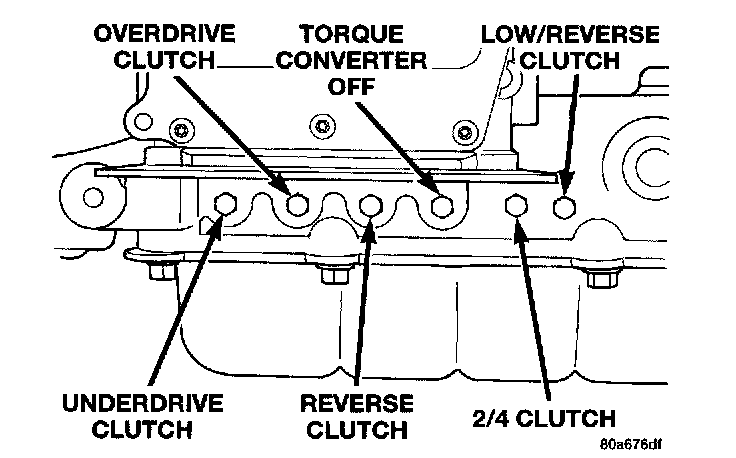 OVERDRIVE CLUTCH

TORQUE CONVERTER OFF

LOW/REVERSE CLUTCH

UNDERDRIVE CLUTCH

REVERSE CLUTCH

2/4 CLUTCH

80a676df