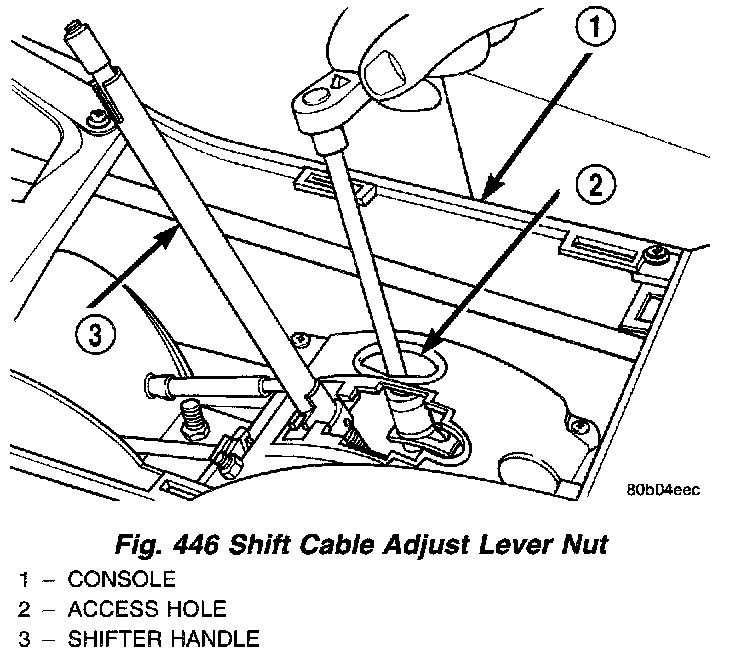 1

2

3

80b04eec

Fig. 446 Shift Cable Adjust Lever Nut

1 – CONSOLE
2 – ACCESS HOLE
3 – SHIFTER HANDLE