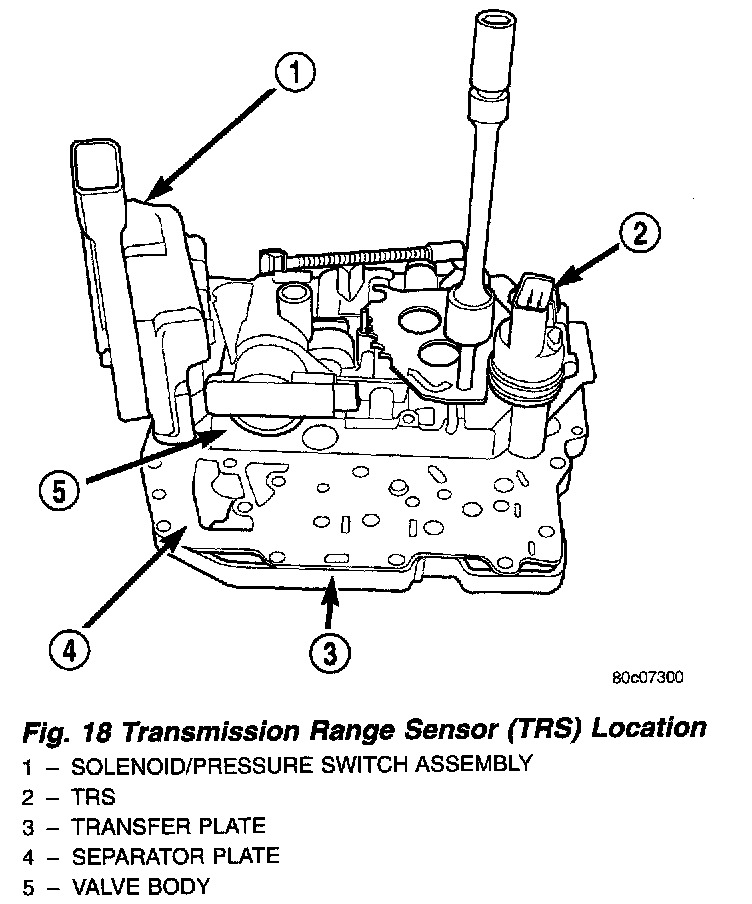 1

2

5

4

3

80c07300

Fig. 18 Transmission Range Sensor (TRS) Location

1 – SOLENOID/PRESSURE SWITCH ASSEMBLY
2 – TRS
3 – TRANSFER PLATE
4 – SEPARATOR PLATE
5 – VALVE BODY