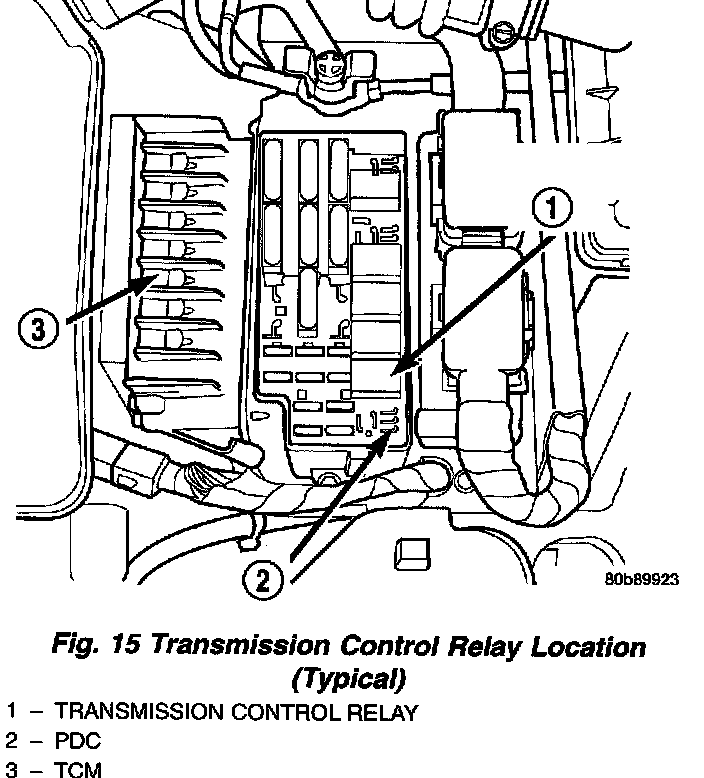 1

3

2

80b89923

Fig. 15 Transmission Control Relay Location (Typical)

1 – TRANSMISSION CONTROL RELAY
2 – PDC
3 – TCM