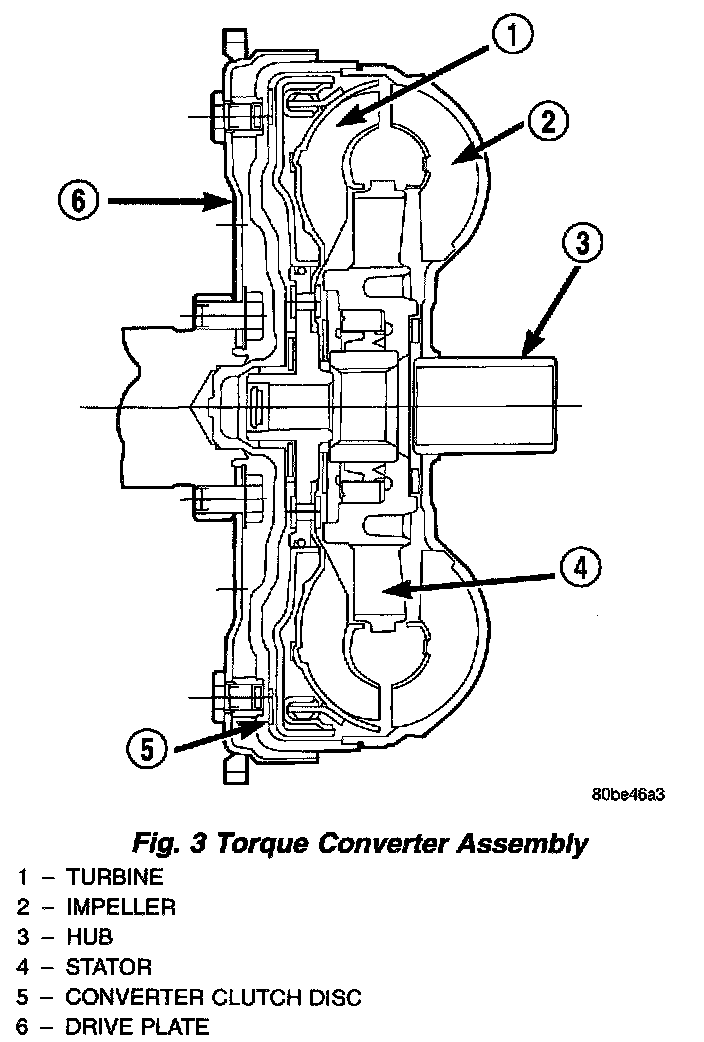 1
2
6
3
4
5
80be46a3

Fig. 3 Torque Converter Assembly
1 – TURBINE
2 – IMPELLER
3 – HUB
4 – STATOR
5 – CONVERTER CLUTCH DISC
6 – DRIVE PLATE